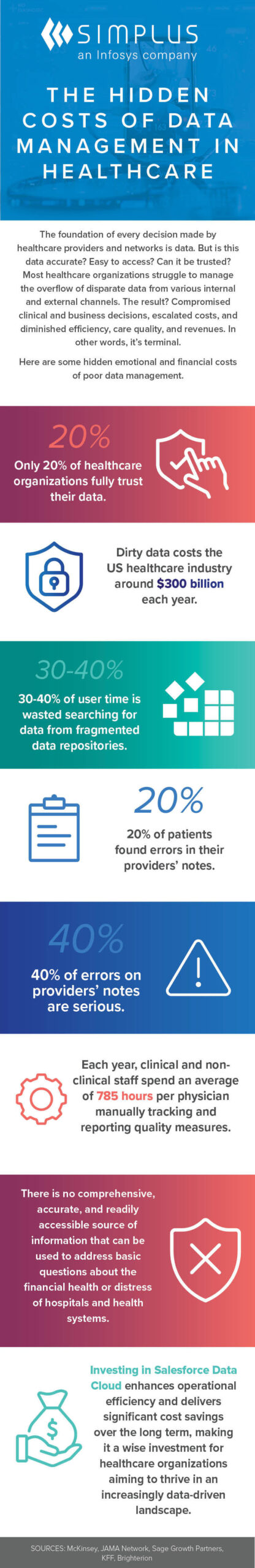 SIMPLUS
an Infosys company

THE HIDDEN COSTS OF DATA MANAGEMENT IN HEALTHCARE

The foundation of every decision made by healthcare providers and networks is data. But is this data accurate? Easy to access? Can it be trusted? Most healthcare organizations struggle to manage the overflow of disparate data from various internal and external channels. The result? Compromised clinical and business decisions, escalated costs, and diminished efficiency, care quality, and revenues. In other words, it's terminal.

Here are some hidden emotional and financial costs of poor data management.

20%

Only 20% of healthcare organizations fully trust their data.

Dirty data costs the US healthcare industry around $300 billion each year.

30-40%

30-40% of user time is wasted searching for data from fragmented data repositories.

20%

20% of patients found errors in their providers' notes.

40%

40% of errors on providers' notes are serious.

Each year, clinical and non-clinical staff spend an average of 785 hours per physician manually tracking and reporting quality measures.

There is no comprehensive, accurate, and readily accessible source of information that can be used to address basic questions about the financial health or distress of hospitals and health systems.

Investing in Salesforce Data Cloud enhances operational efficiency and delivers significant cost savings over the long term, making it a wise investment for healthcare organizations aiming to thrive in an increasingly data-driven landscape.

SOURCES: McKinsey, JAMA Network, Sage Growth Partners, KFF, Brighterion