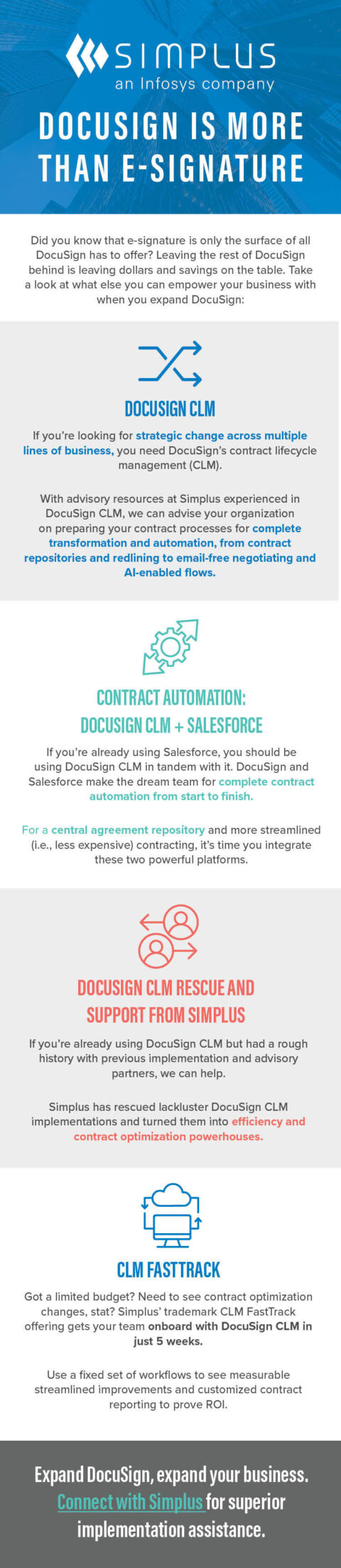 SIMPLUS
an Infosys company

DOCUSIGN IS MORE THAN E-SIGNATURE

Did you know that e-signature is only the surface of all DocuSign has to offer? Leaving the rest of DocuSign behind is leaving dollars and savings on the table. Take a look at what else you can empower your business with when you expand DocuSign:

DOCUSIGN CLM

If you're looking for strategic change across multiple lines of business, you need DocuSign's contract lifecycle management (CLM).

With advisory resources at Simplus experienced in DocuSign CLM, we can advise your organization on preparing your contract processes for complete transformation and automation, from contract repositories and redlining to email-free negotiating and AI-enabled flows.

CONTRACT AUTOMATION: DOCUSIGN CLM + SALESFORCE

If you're already using Salesforce, you should be using DocuSign CLM in tandem with it. DocuSign and Salesforce make the dream team for complete contract automation from start to finish.

For a central agreement repository and more streamlined (i.e., less expensive) contracting, it's time you integrate these two powerful platforms.

DOCUSIGN CLM RESCUE AND SUPPORT FROM SIMPLUS

If you're already using DocuSign CLM but had a rough history with previous implementation and advisory partners, we can help.

Simplus has rescued lackluster DocuSign CLM implementations and turned them into efficiency and contract optimization powerhouses.

CLM FASTTRACK

Got a limited budget? Need to see contract optimization changes, stat? Simplus' trademark CLM FastTrack offering gets your team onboard with DocuSign CLM in just 5 weeks.

Use a fixed set of workflows to see measurable streamlined improvements and customized contract reporting to prove ROI.

Expand DocuSign, expand your business. Connect with Simplus for superior implementation assistance.