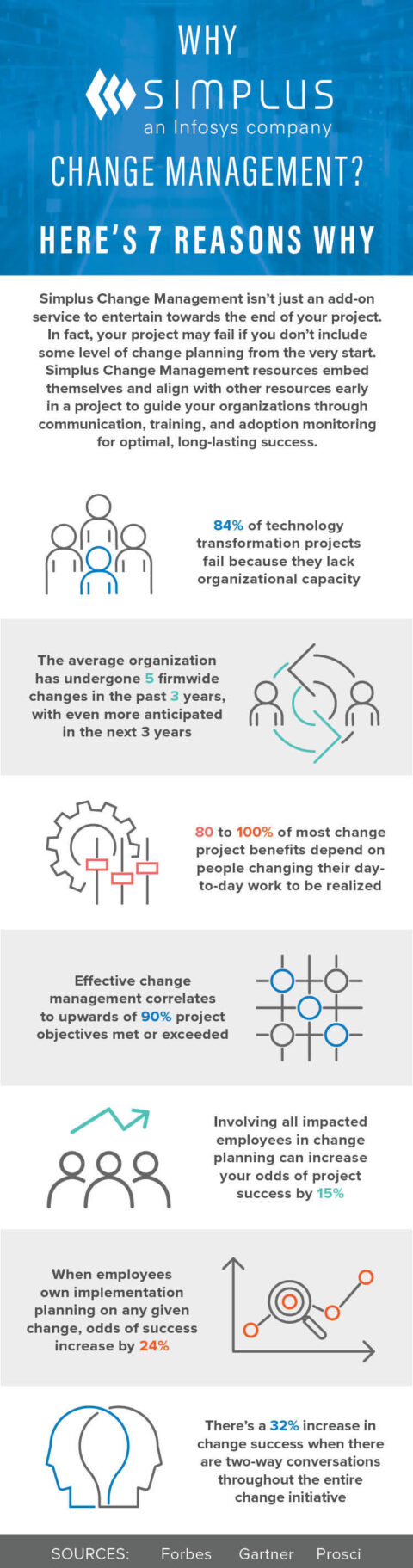 WHY

SIMPLUS
an Infosys company

CHANGE MANAGEMENT?

HERE'S 7 REASONS WHY

Simplus Change Management isn't just an add-on service to entertain towards the end of your project. In fact, your project may fail if you don't include some level of change planning from the very start. Simplus Change Management resources embed themselves and align with other resources early in a project to guide your organizations through communication, training, and adoption monitoring for optimal, long-lasting success.

84% of technology transformation projects fail because they lack organizational capacity

The average organization has undergone 5 firmwide changes in the past 3 years, with even more anticipated in the next 3 years

80 to 100% of most change project benefits depend on people changing their day-to-day work to be realized

Effective change management correlates to upwards of 90% project objectives met or exceeded

Involving all impacted employees in change planning can increase your odds of project success by 15%

When employees own implementation planning on any given change, odds of success increase by 24%

There's a 32% increase in change success when there are two-way conversations throughout the entire change initiative

SOURCES: Forbes Gartner Prosci