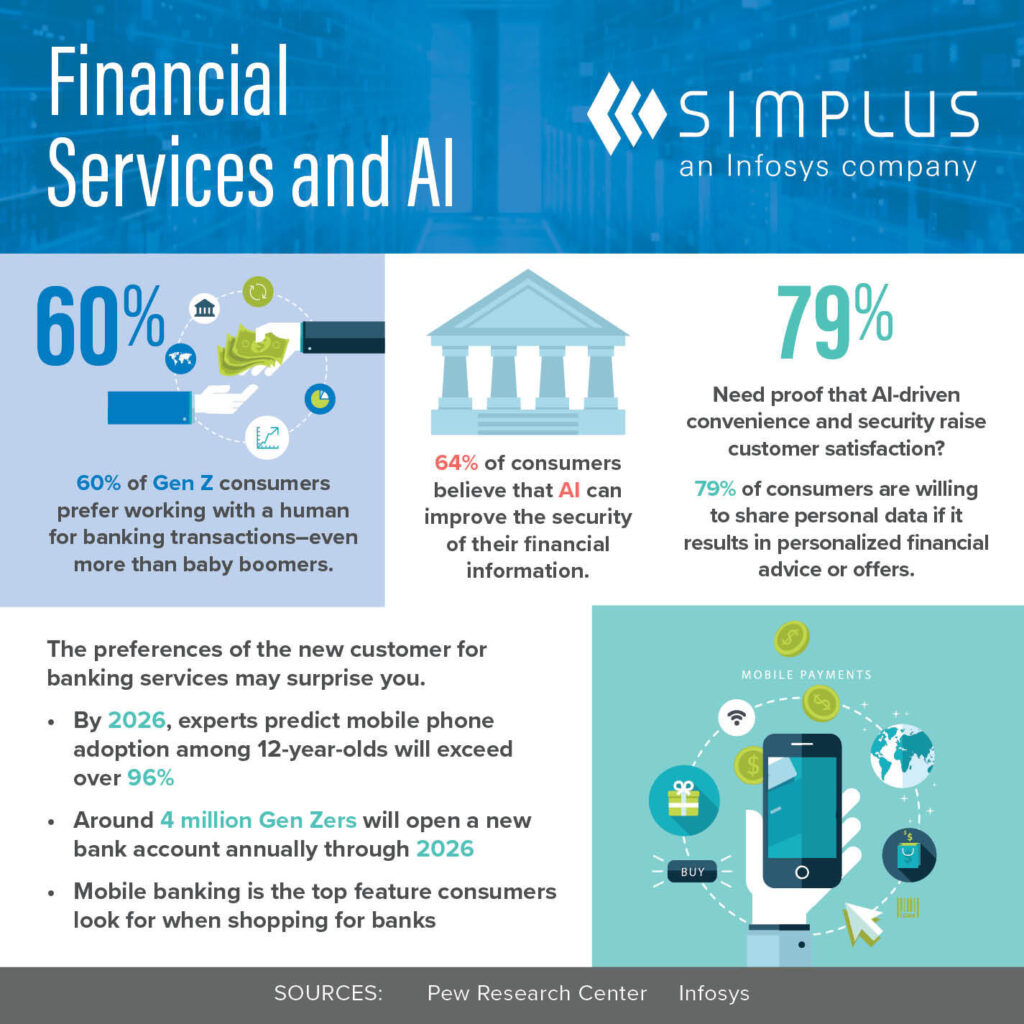 Financial Services and AI

SIMPLUS
an Infosys company

60%

60% of Gen Z consumers prefer working with a human for banking transactions—even more than baby boomers.

64% of consumers believe that AI can improve the security of their financial information.

79%

Need proof that AI-driven convenience and security raise customer satisfaction?

79% of consumers are willing to share personal data if it results in personalized financial advice or offers.

The preferences of the new customer for banking services may surprise you.

• By 2026, experts predict mobile phone adoption among 12-year-olds will exceed over 96%

• Around 4 million Gen Zers will open a new bank account annually through 2026

• Mobile banking is the top feature consumers look for when shopping for banks

MOBILE PAYMENTS

BUY

SOURCES: Pew Research Center Infosys