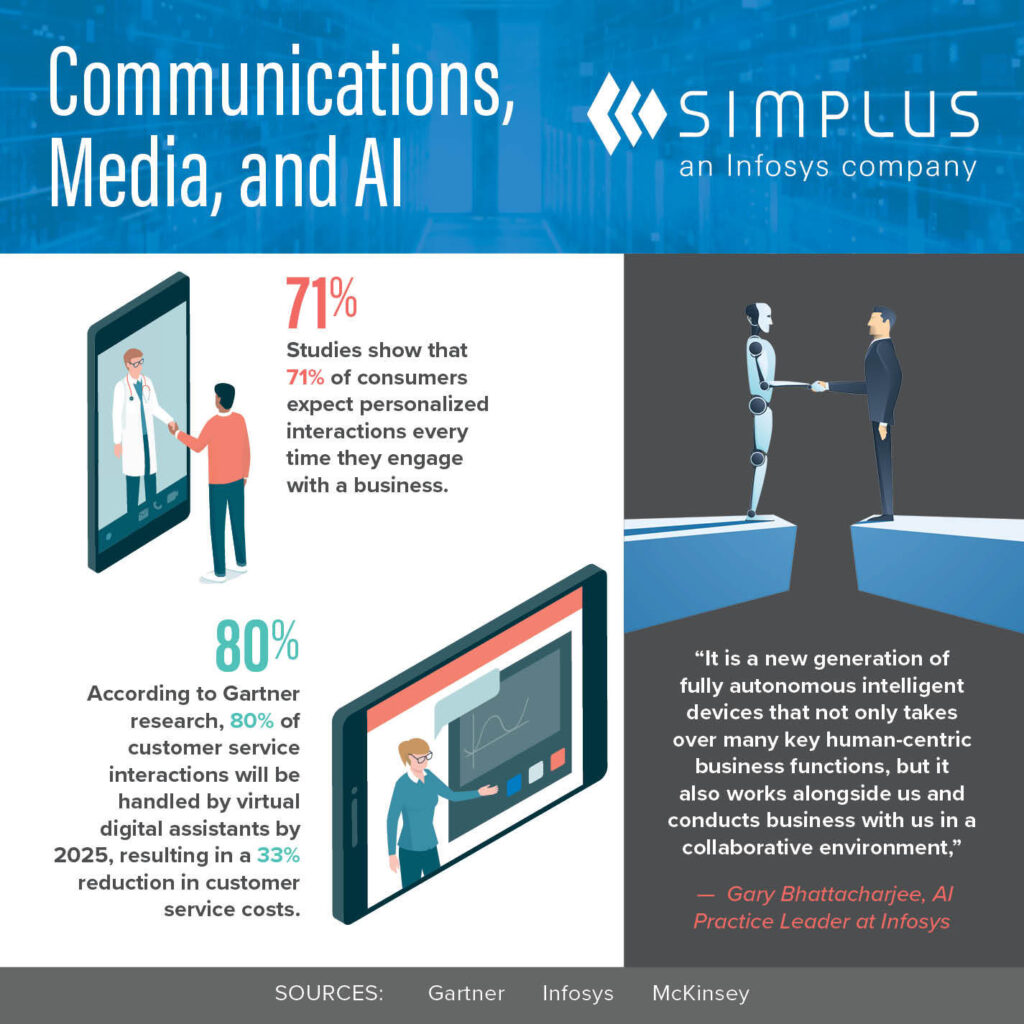 Communications, Media, and AI

SIMPLUS
an Infosys company

71%

Studies show that 71% of consumers expect personalized interactions every time they engage with a business.

80%

According to Gartner research, 80% of customer service interactions will be handled by virtual digital assistants by 2025, resulting in a 33% reduction in customer service costs.

"It is a new generation of fully autonomous intelligent devices that not only takes over many key human-centric business functions, but it also works alongside us and conducts business with us in a collaborative environment,"

— Gary Bhattacharjee, AI Practice Leader at Infosys

SOURCES: Gartner Infosys McKinsey