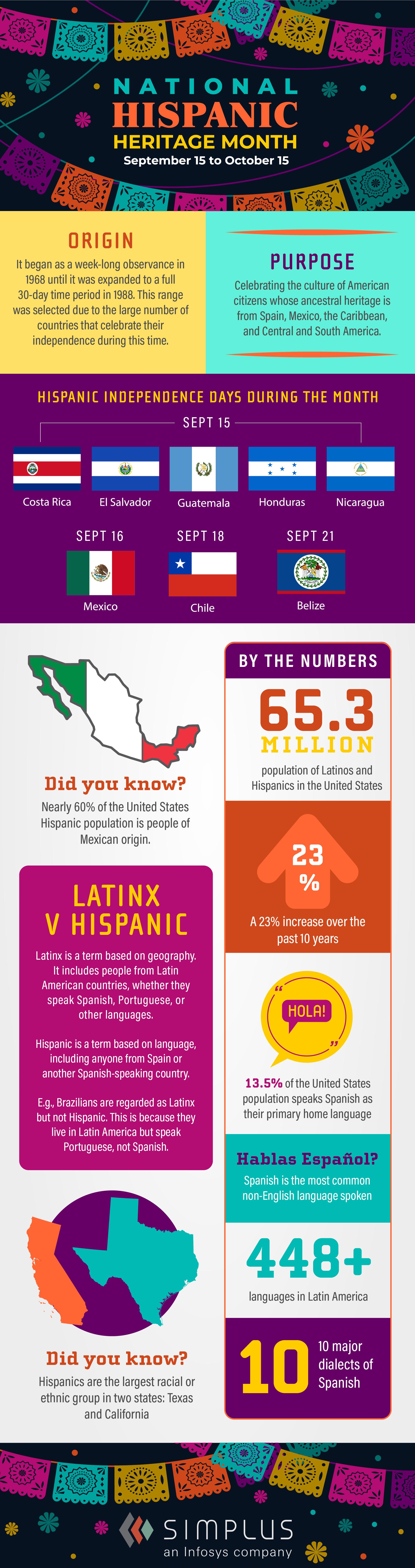 NATIONAL
HISPANIC
HERITAGE MONTH
September 15 to October 15

ORIGIN
It began as a week-long observance in 1968 until it was expanded to a full 30-day time period in 1988. This range was selected due to the large number of countries that celebrate their independence during this time.

PURPOSE
Celebrating the culture of American citizens whose ancestral heritage is from Spain, Mexico, the Caribbean, and Central and South America.

HISPANIC INDEPENDENCE DAYS DURING THE MONTH
SEPT 15
Costa Rica
El Salvador
Guatemala
Honduras
Nicaragua
SEPT 16
Mexico
SEPT 18
Chile
SEPT 21
Belize

Did you know?
Nearly 60% of the United States Hispanic population is people of Mexican origin.

LATINX V HISPANIC
Latinx is a term based on geography. It includes people from Latin American countries, whether they speak Spanish, Portuguese, or other languages.

Hispanic is a term based on language, including anyone from Spain or another Spanish-speaking country.

E.g., Brazilians are regarded as Latinx but not Hispanic. This is because they live in Latin America but speak Portuguese, not Spanish.

Did you know?
Hispanics are the largest racial or ethnic group in two states: Texas and California

BY THE NUMBERS
65.3
MILLION
population of Latinos and Hispanics in the United States

23
%
A 23% increase over the past 10 years

HOLA!
13.5% of the United States population speaks Spanish as their primary home language

Hablas Español?
Spanish is the most common non-English language spoken

448+
languages in Latin America

10
10 major dialects of Spanish

SIMPLUS
an Infosys company